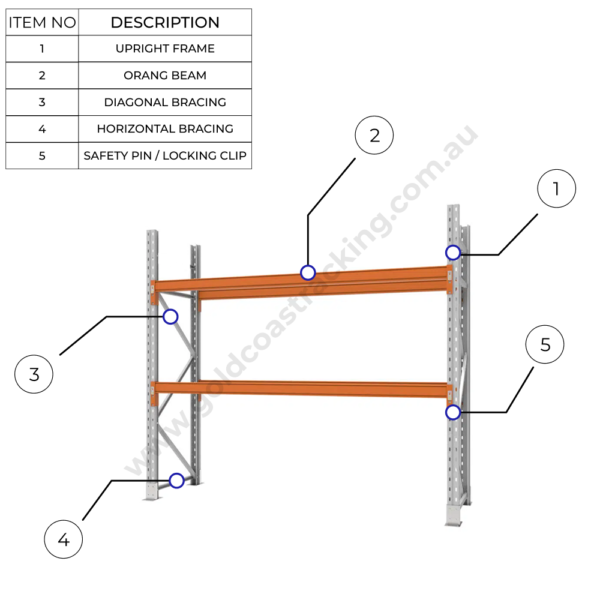 | ITEM NO | DESCRIPTION |
|---|---|
| 1 | UPRIGHT FRAME |
| 2 | ORANG BEAM |
| 3 | DIAGONAL BRACING |
| 4 | HORIZONTAL BRACING |
| 5 | SAFETY PIN / LOCKING CLIP |

2

1

3

5

4

www.goldcoastracking.com.au