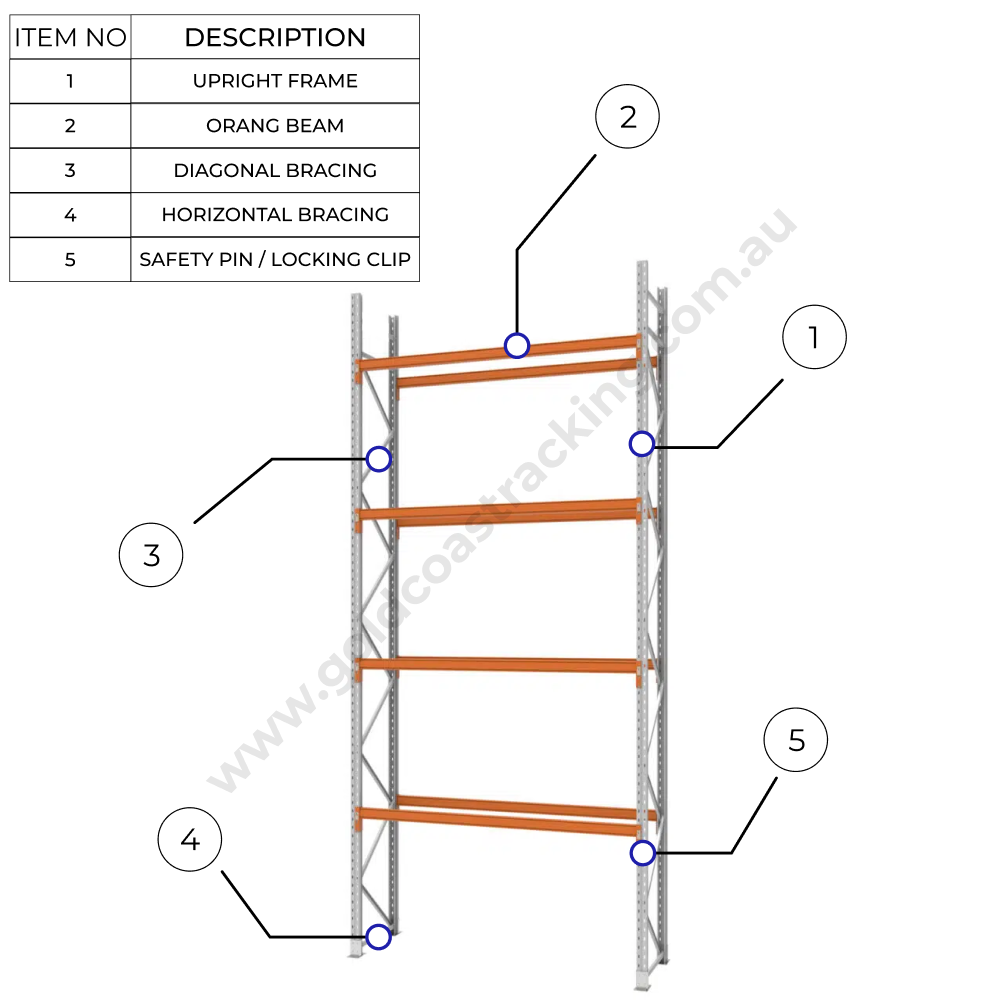 | ITEM NO | DESCRIPTION |
|---|---|
| 1 | UPRIGHT FRAME |
| 2 | ORANG BEAM |
| 3 | DIAGONAL BRACING |
| 4 | HORIZONTAL BRACING |
| 5 | SAFETY PIN / LOCKING CLIP |

2

1

3

5

4

www.goldcoastracking.com.au