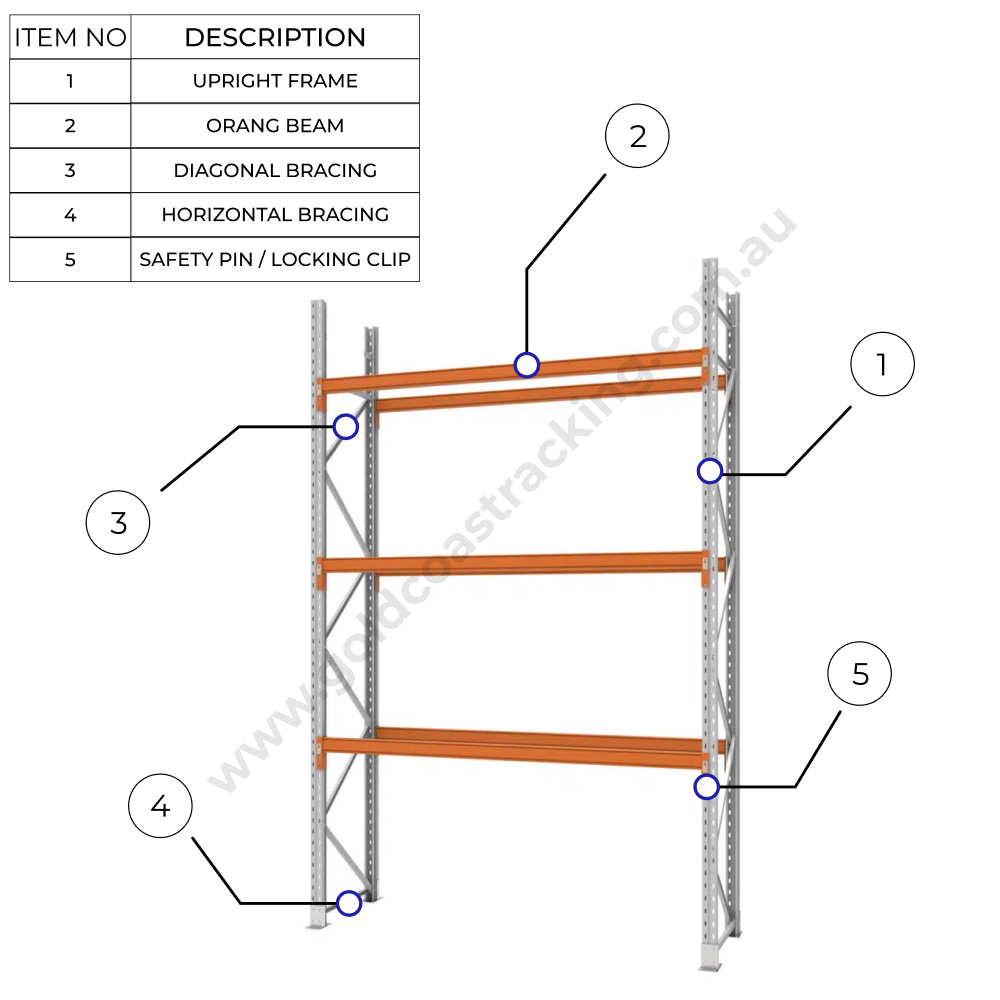 | ITEM NO | DESCRIPTION |
|---|---|
| 1 | UPRIGHT FRAME |
| 2 | ORANG BEAM |
| 3 | DIAGONAL BRACING |
| 4 | HORIZONTAL BRACING |
| 5 | SAFETY PIN / LOCKING CLIP |

2

1

3

5

4

www.goldcoastracking.com.au