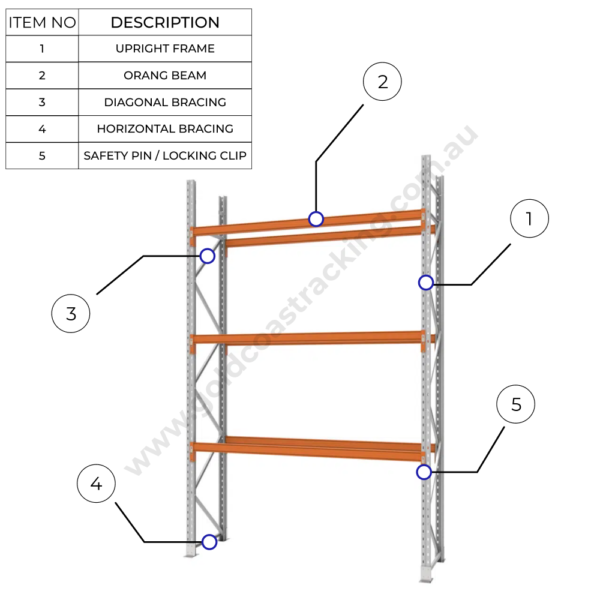 | ITEM NO | DESCRIPTION |
|---|---|
| 1 | UPRIGHT FRAME |
| 2 | ORANG BEAM |
| 3 | DIAGONAL BRACING |
| 4 | HORIZONTAL BRACING |
| 5 | SAFETY PIN / LOCKING CLIP |

2

1

3

5

4

www.goldcoastracking.com.au