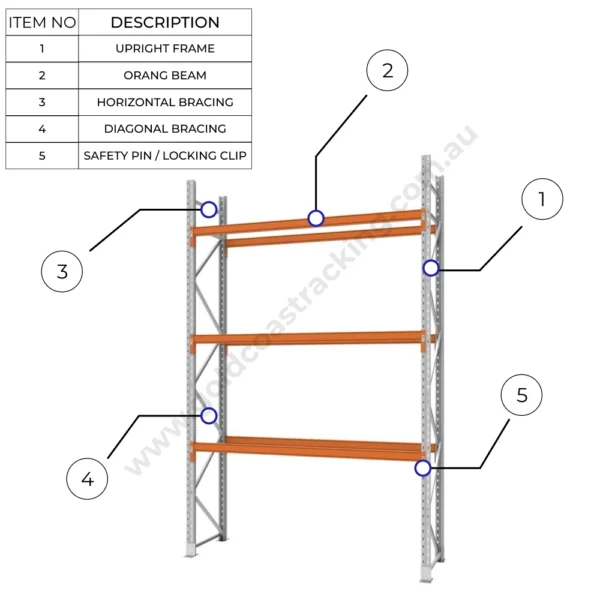 | ITEM NO | DESCRIPTION |
|---|---|
| 1 | UPRIGHT FRAME |
| 2 | ORANG BEAM |
| 3 | HORIZONTAL BRACING |
| 4 | DIAGONAL BRACING |
| 5 | SAFETY PIN / LOCKING CLIP |

2

1

3

5

4

www.goldcoastracking.com.au