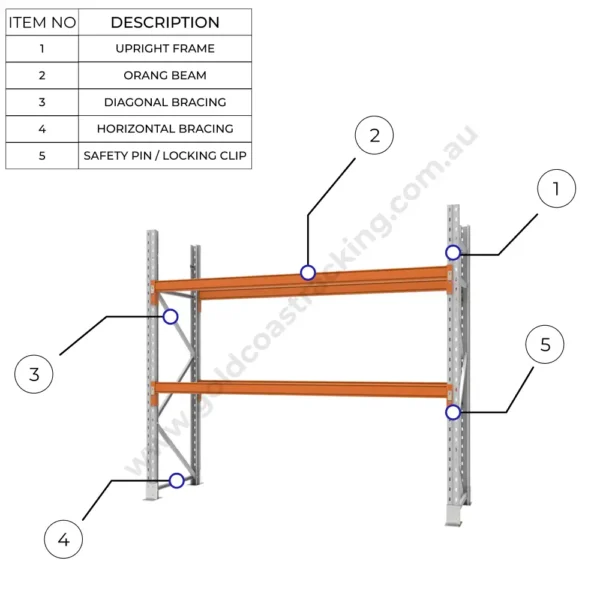 | ITEM NO | DESCRIPTION |
|---|---|
| 1 | UPRIGHT FRAME |
| 2 | ORANG BEAM |
| 3 | DIAGONAL BRACING |
| 4 | HORIZONTAL BRACING |
| 5 | SAFETY PIN / LOCKING CLIP |

2

1

3

5

4

www.goldcoastracking.com.au