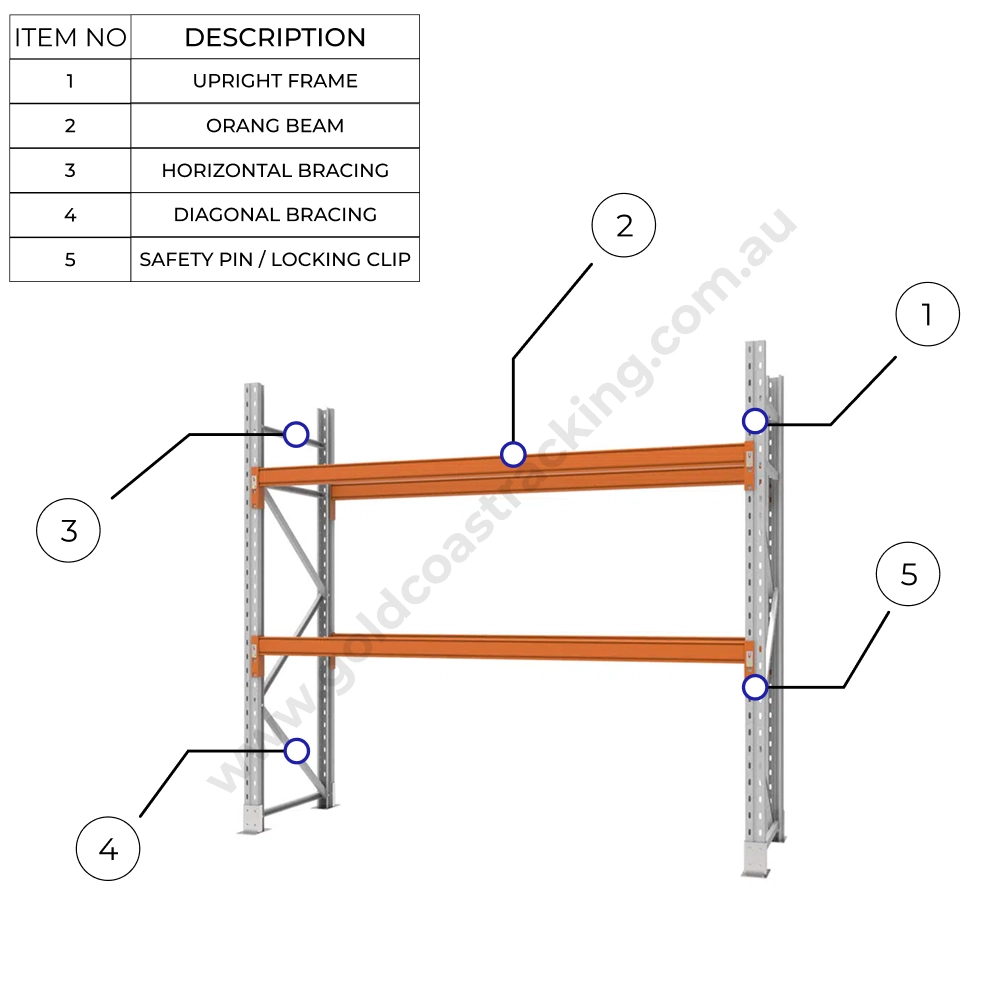 | ITEM NO | DESCRIPTION |
|---|---|
| 1 | UPRIGHT FRAME |
| 2 | ORANG BEAM |
| 3 | HORIZONTAL BRACING |
| 4 | DIAGONAL BRACING |
| 5 | SAFETY PIN / LOCKING CLIP |

2

1

3

5

4

www.goldcoastracking.com.au